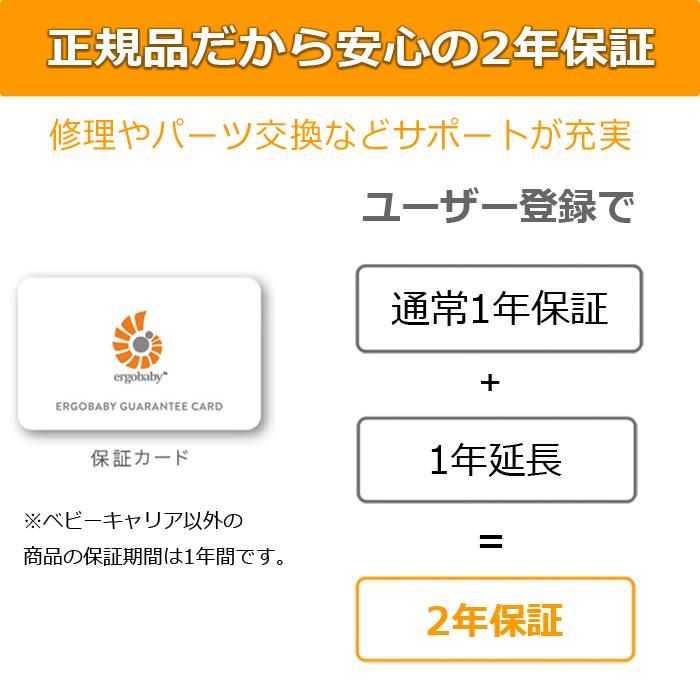 正規品だから安心の2年保証

修理やパーツ交換などサポートが充実

ergobaby™

ERGOBABY GUARANTEE CARD

保証カード

※ベビーキャリア以外の
商品の保証期間は1年間です。

ユーザー登録で

通常1年保証

+

1年延長

=

2年保証