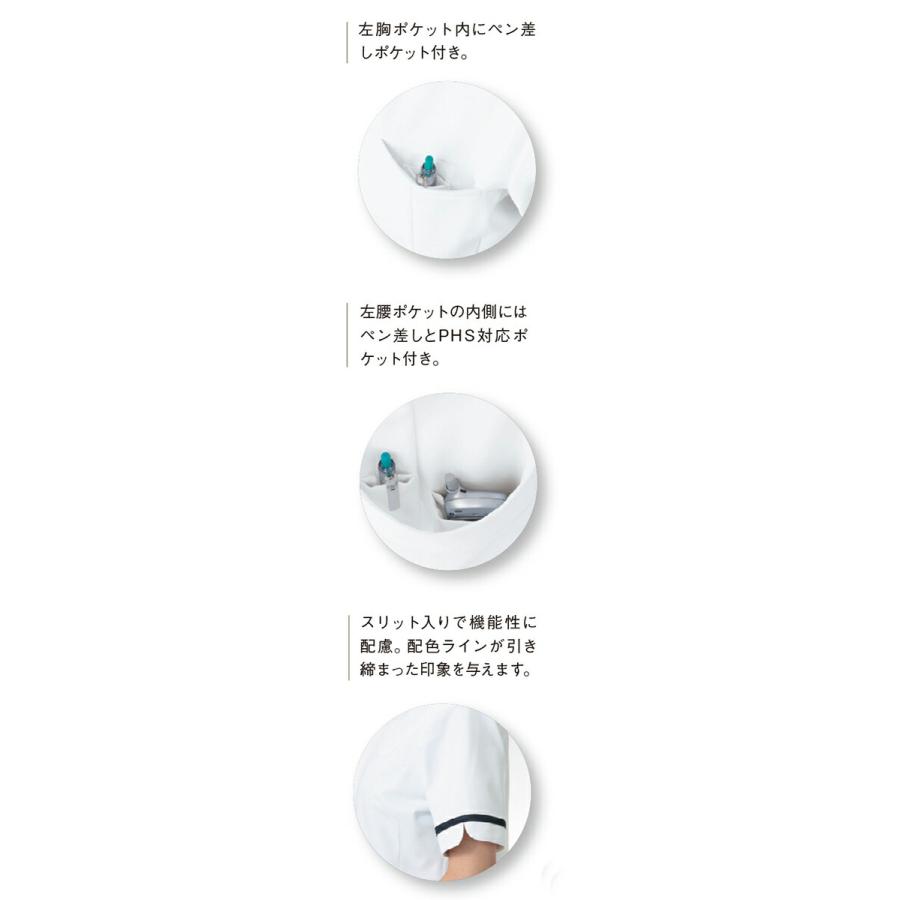 左胸ポケット内にペン差しポケット付き。

左腰ポケットの内側にはペン差しとPHS対応ポケット付き。

スリット入りで機能性に配慮。配色ラインが引き締まった印象を与えます。