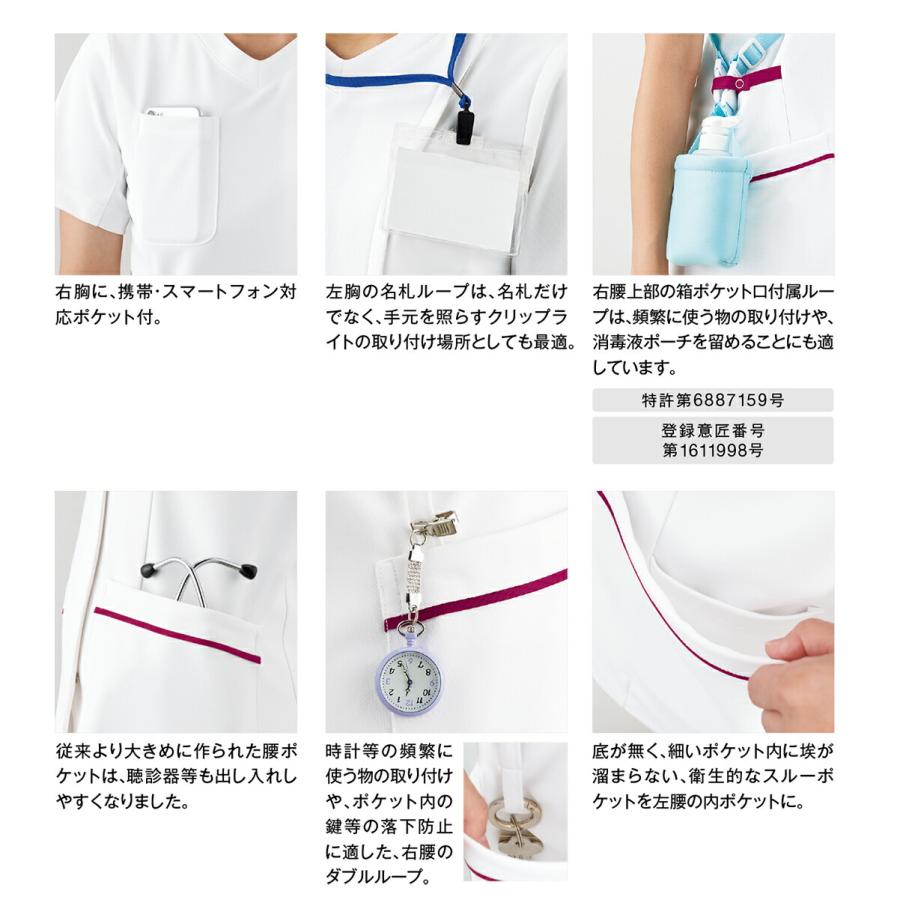 右胸に、携帯・スマートフォン対応ポケット付。

左胸の名札ループは、名札だけでなく、手元を照らすクリップライトの取り付け場所としても最適。

右腰上部の箱ポケット口付属ループは、頻繁に使う物の取り付けや、消毒液ポーチを留めることにも適しています。

特許第6887159号

登録意匠番号
第1611998号

従来より大きめに作られた腰ポケットは、聴診器等も出し入れしやすくなりました。

時計等の頻繁に使う物の取り付けや、ポケット内の鍵等の落下防止に適した、右腰のダブルループ。

底が無く、細いポケット内に埃が溜まらない、衛生的なスルーポケットを左腰の内ポケットに。