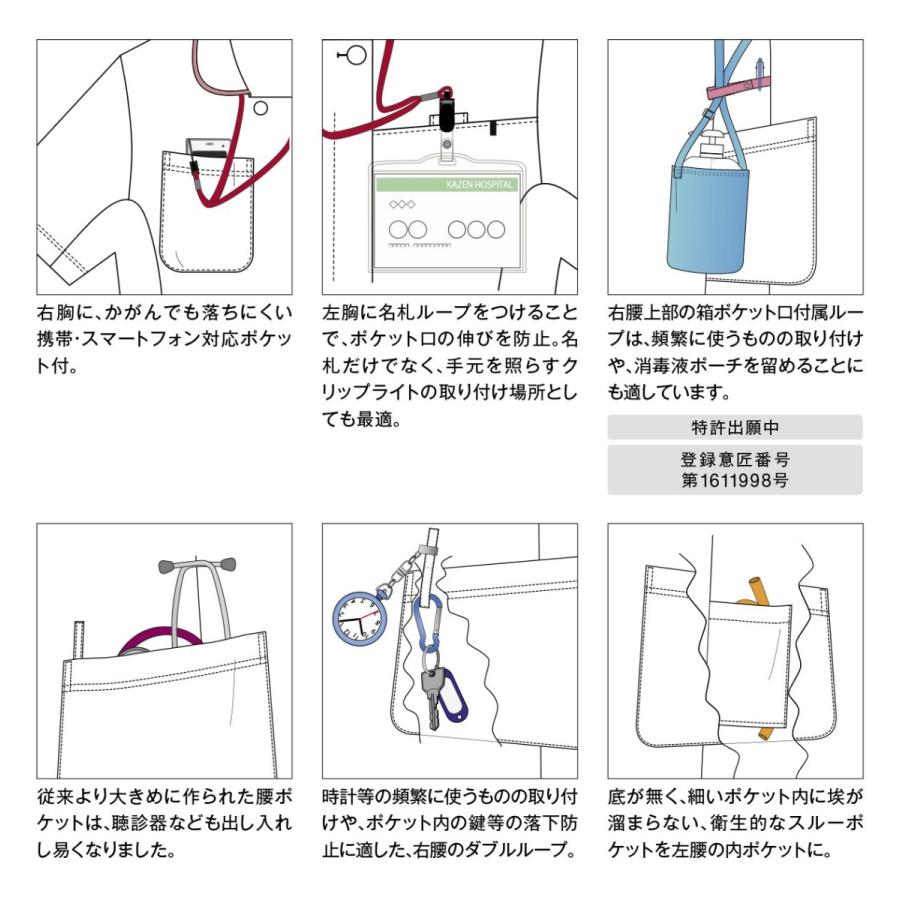 右胸に、かがんでも落ちにくい携帯・スマートフォン対応ポケット付。

KAZEN HOSPITAL

左胸に名札ループをつけることで、ポケット口の伸びを防止。名札だけでなく、手元を照らすクリップライトの取り付け場所としても最適。

右腰上部の箱ポケット口付属ループは、頻繁に使うものの取り付けや、消毒液ポーチを留めることにも適しています。

特許出願中

登録意匠番号
第1611998号

従来より大きめに作られた腰ポケットは、聴診器なども出し入れし易くなりました。

時計等の頻繁に使うものの取り付けや、ポケット内の鍵等の落下防止に適した、右腰のダブルループ。

底が無く、細いポケット内に埃が溜まらない、衛生的なスルーポケットを左腰の内ポケットに。