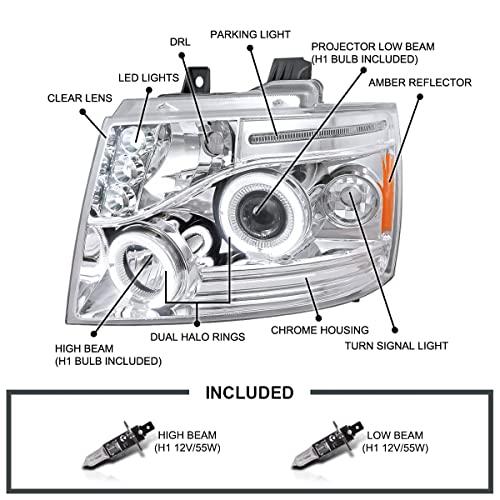 DRL

PARKING LIGHT

PROJECTOR LOW BEAM
(H1 BULB INCLUDED)

LED LIGHTS

AMBER REFLECTOR

CLEAR LENS

HIGH BEAM
(H1 BULB INCLUDED)

DUAL HALO RINGS

CHROME HOUSING

TURN SIGNAL LIGHT

INCLUDED

HIGH BEAM
(H1 12V/55W)

LOW BEAM
(H1 12V/55W)