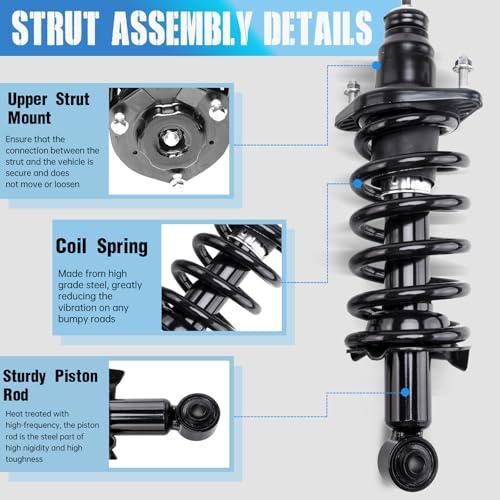 STRUT ASSEMBLY DETAILS

Upper Strut Mount

Ensure that the connection between the strut and the vehicle is secure and does not move or loosen

Coil Spring

Made from high grade steel, greatly reducing the vibration on any bumpy roads

Sturdy Piston Rod

Heat treated with high-frequency, the piston rod is the steel part of high nigidity and high toughness