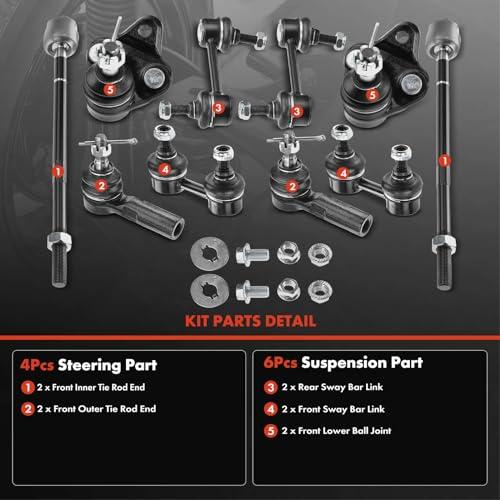 5
3
3
5
1
2
4
2
4
1

KIT PARTS DETAIL

4Pcs Steering Part

1 2 x Front Inner Tie Rod End

2 2 x Front Outer Tie Rod End

6Pcs Suspension Part

3 2 x Rear Sway Bar Link

4 2 x Front Sway Bar Link

5 2 x Front Lower Ball Joint