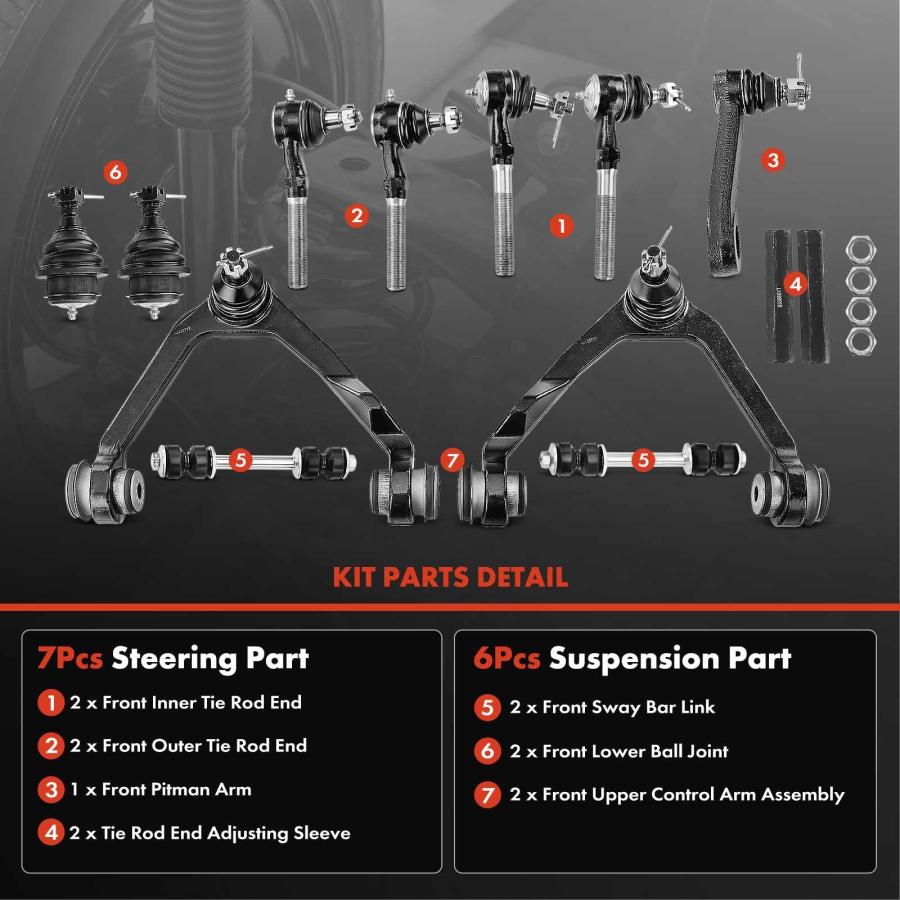 6

2

1

3

4

5

7

5

KIT PARTS DETAIL

7Pcs Steering Part

1 2 x Front Inner Tie Rod End

2 2 x Front Outer Tie Rod End

3 1 x Front Pitman Arm

4 2 x Tie Rod End Adjusting Sleeve

6Pcs Suspension Part

5 2 x Front Sway Bar Link

6 2 x Front Lower Ball Joint

7 2 x Front Upper Control Arm Assembly