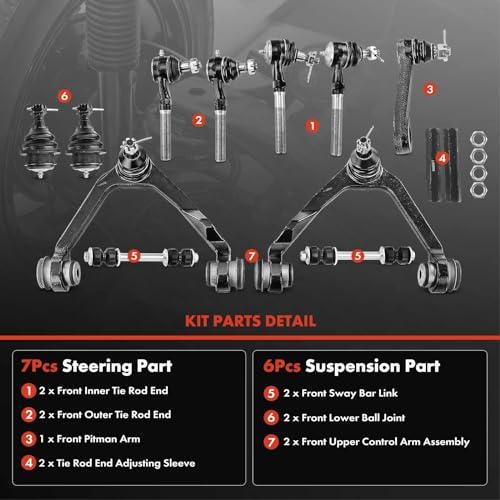 6 2 1 3 4 5 7 5

KIT PARTS DETAIL

7Pcs Steering Part

1 2 x Front Inner Tie Rod End

2 2 x Front Outer Tie Rod End

3 1 x Front Pitman Arm

4 2 x Tie Rod End Adjusting Sleeve

6Pcs Suspension Part

5 2 x Front Sway Bar Link

6 2 x Front Lower Ball Joint

7 2 x Front Upper Control Arm Assembly