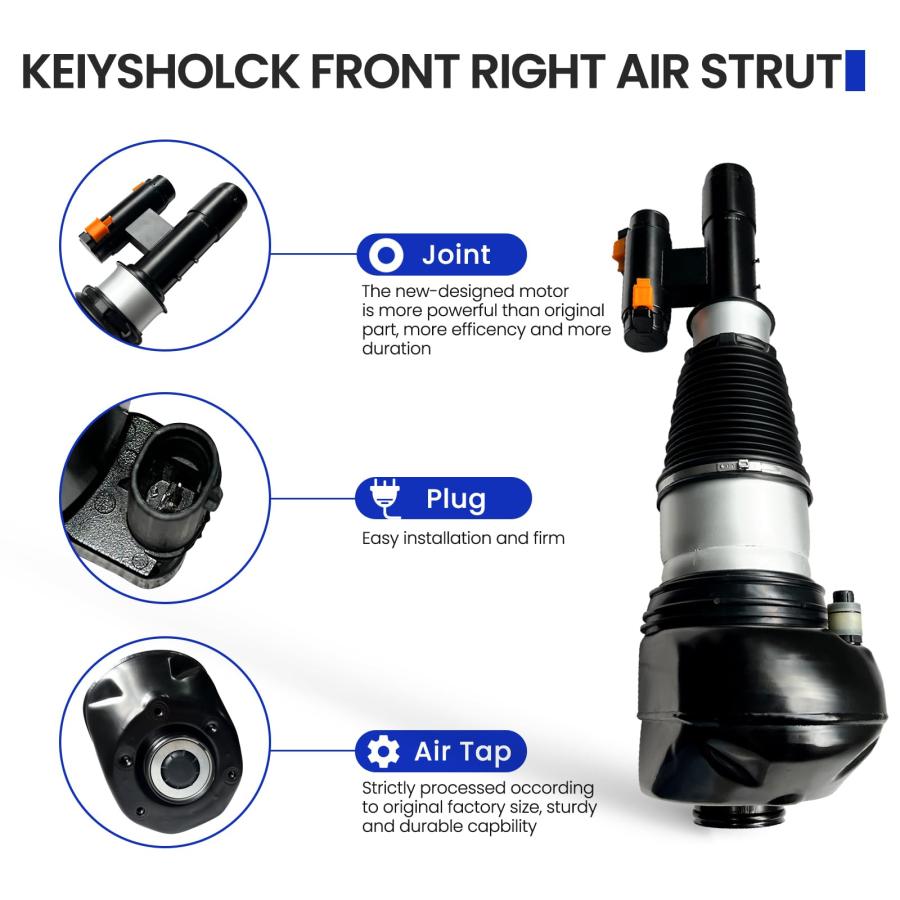 KEIYSHOLCK FRONT RIGHT AIR STRUT

Joint

The new-designed motor is more powerful than original part, more efficency and more duration

Plug

Easy installation and firm

Air Tap

Strictly processed occording to original factory size, sturdy and durable capbility