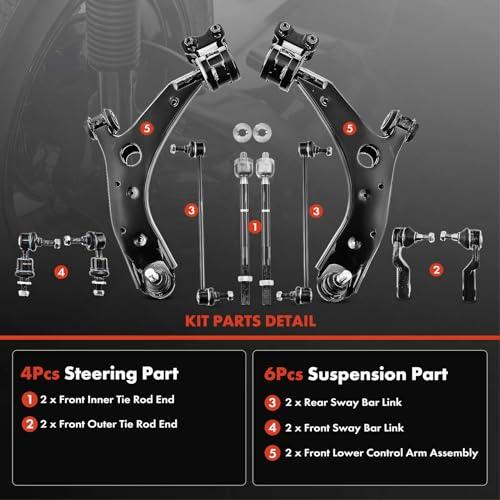 5
5
3
1
3
4
2

KIT PARTS DETAIL

4Pcs Steering Part

1 2 x Front Inner Tie Rod End

2 2 x Front Outer Tie Rod End

6Pcs Suspension Part

3 2 x Rear Sway Bar Link

4 2 x Front Sway Bar Link

5 2 x Front Lower Control Arm Assembly