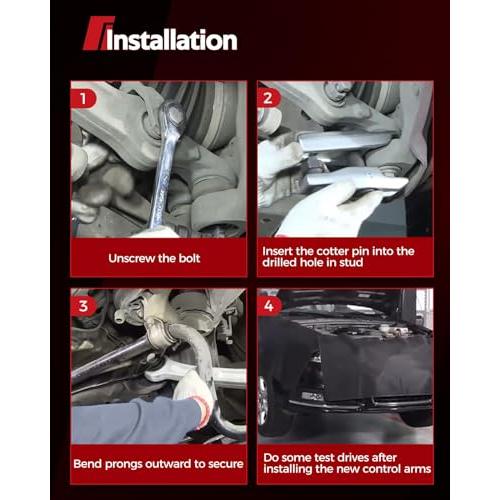 Installation

1

Unscrew the bolt

2

Insert the cotter pin into the drilled hole in stud

3

Bend prongs outward to secure

4

Do some test drives after installing the new control arms