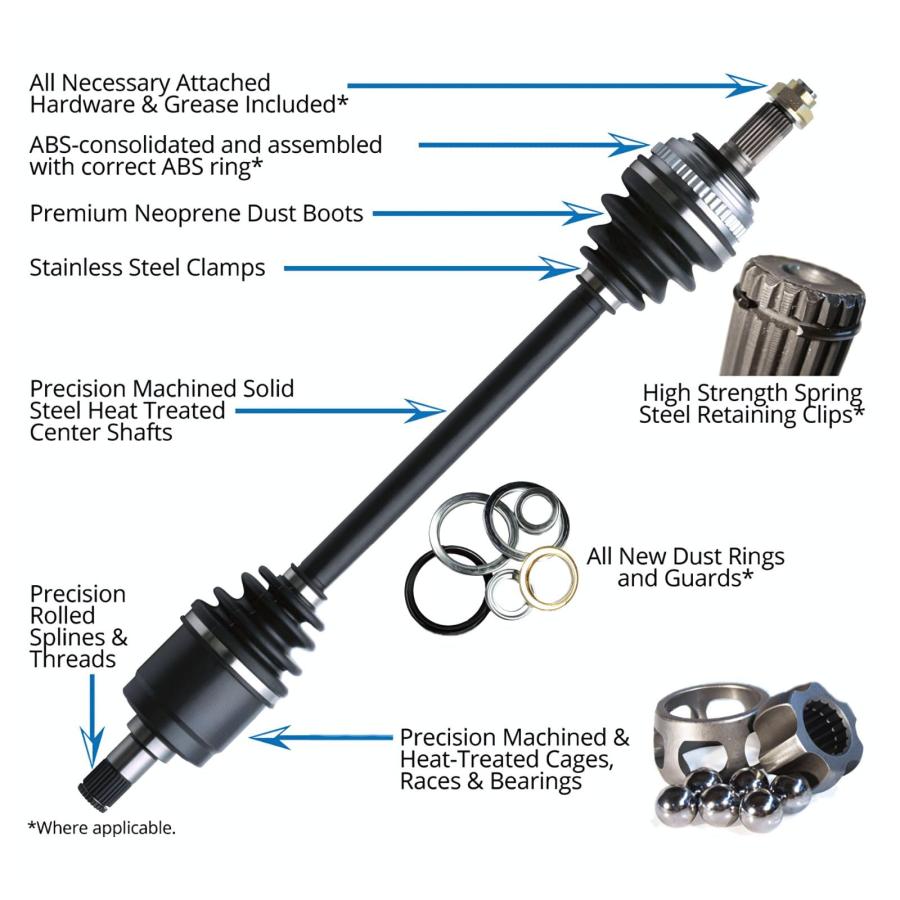 All Necessary Attached Hardware & Grease Included*

ABS-consolidated and assembled with correct ABS ring*

Premium Neoprene Dust Boots

Stainless Steel Clamps

Precision Machined Solid Steel Heat Treated Center Shafts

High Strength Spring Steel Retaining Clips*

All New Dust Rings and Guards*

Precision Rolled Splines & Threads

Precision Machined & Heat-Treated Cages, Races & Bearings

*Where applicable.