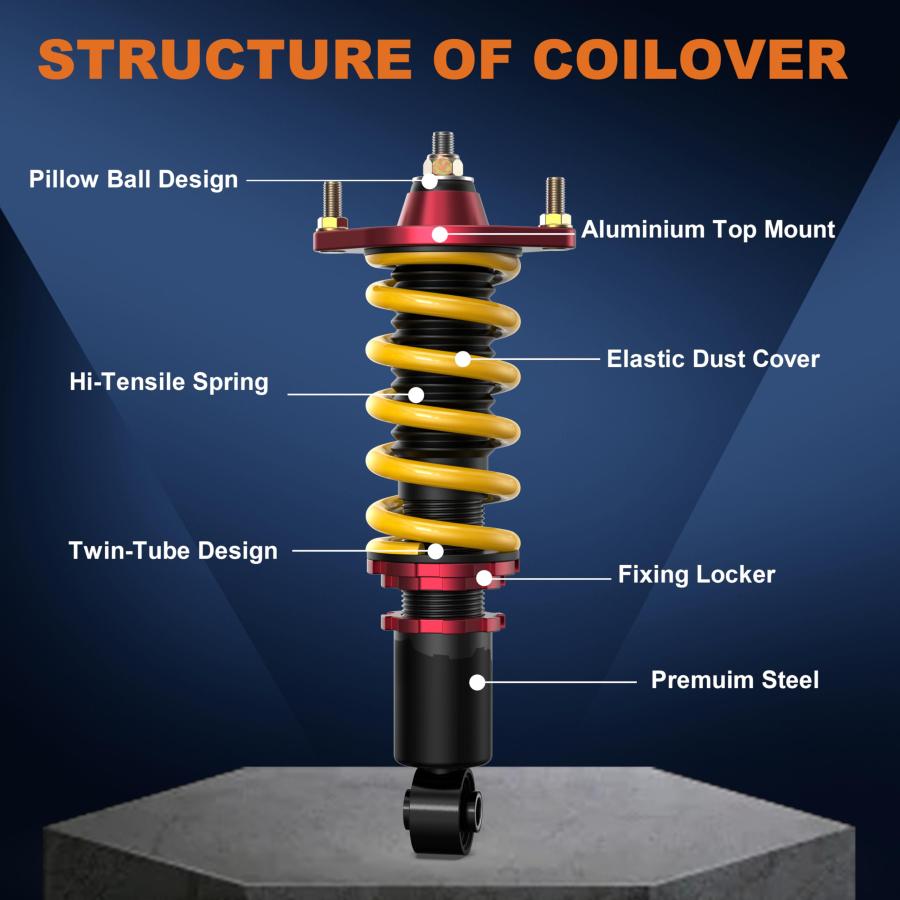 STRUCTURE OF COILOVER

Pillow Ball Design

Aluminium Top Mount

Elastic Dust Cover

Hi-Tensile Spring

Twin-Tube Design

Fixing Locker

Premuim Steel