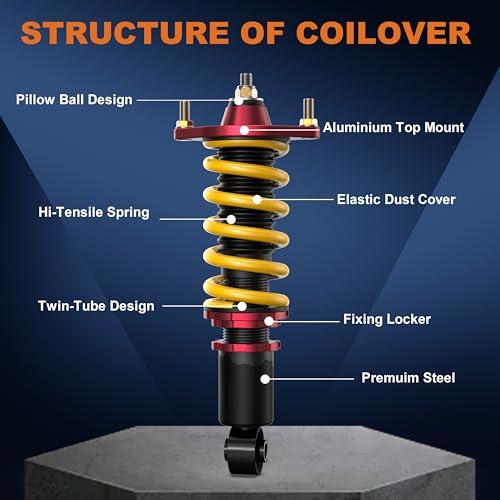 STRUCTURE OF COILOVER

Pillow Ball Design

Aluminium Top Mount

Elastic Dust Cover

Hi-Tensile Spring

Twin-Tube Design

Fixing Locker

Premuim Steel