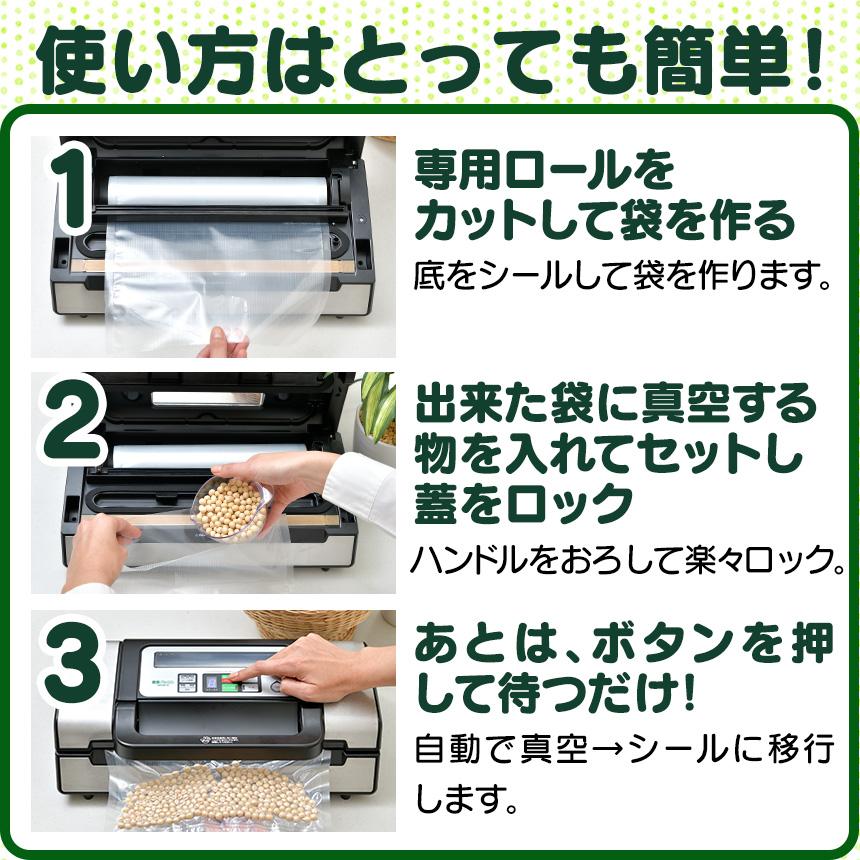 使い方はとっても簡単！

1
専用ロールをカットして袋を作る
底をシールして袋を作ります。

2
出来た袋に真空する物を入れてセットし蓋をロック
ハンドルをおろして楽々ロック。

3
あとは、ボタンを押して待つだけ！
自動で真空→シールに移行します。