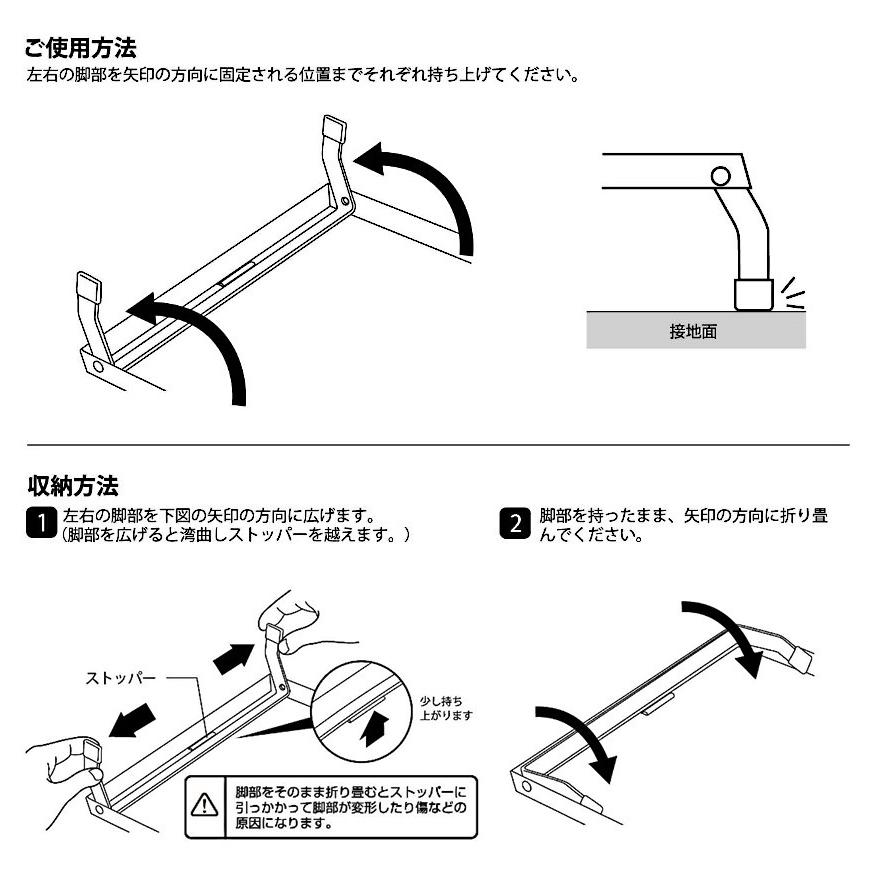 ご使用方法
左右の脚部を矢印の方向に固定される位置までそれぞれ持ち上げてください。

接地面

収納方法

1 左右の脚部を下図の矢印の方向に広げます。（脚部を広げると湾曲しストッパーを越えます。）

2 脚部を持ったまま、矢印の方向に折り畳んでください。

ストッパー

少し持ち上がります

脚部をそのまま折り畳むとストッパーに引っかかって脚部が変形したり傷などの原因になります。