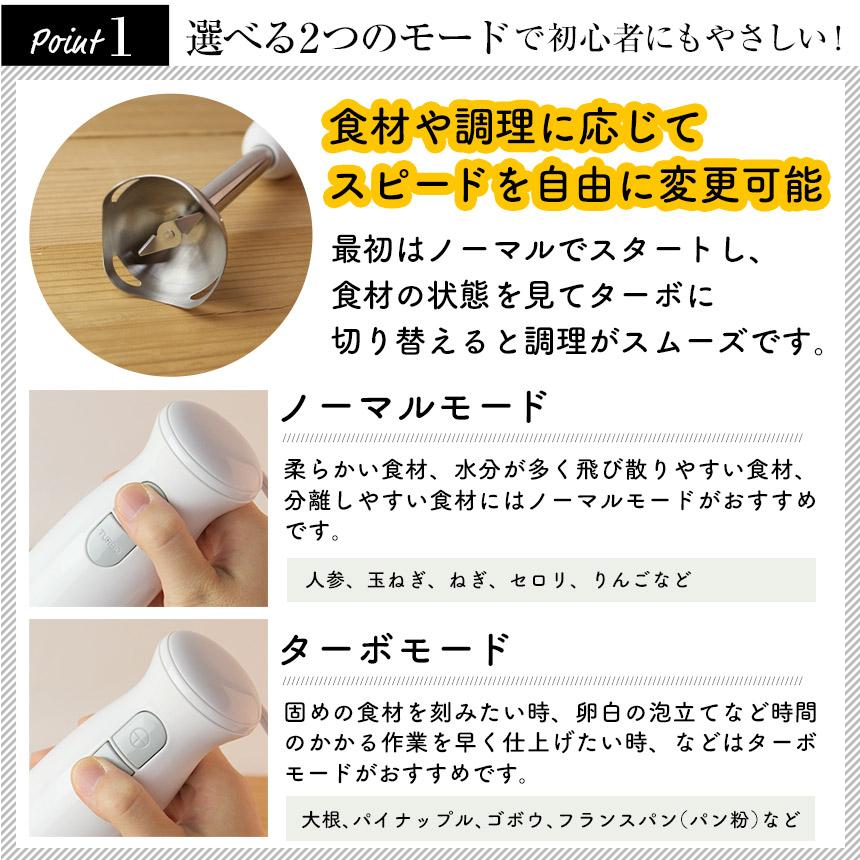 Point 1 選べる2つのモードで初心者にもやさしい！

食材や調理に応じて
スピードを自由に変更可能

最初はノーマルでスタートし、食材の状態を見てターボに切り替えると調理がスムーズです。

ノーマルモード

柔らかい食材、水分が多く飛び散りやすい食材、分離しやすい食材にはノーマルモードがおすすめです。

人参、玉ねぎ、ねぎ、セロリ、りんごなど

ターボモード

固めの食材を刻みたい時、卵白の泡立てなど時間のかかる作業を早く仕上げたい時、などはターボモードがおすすめです。

大根、パイナップル、ゴボウ、フランスパン（パン粉）など