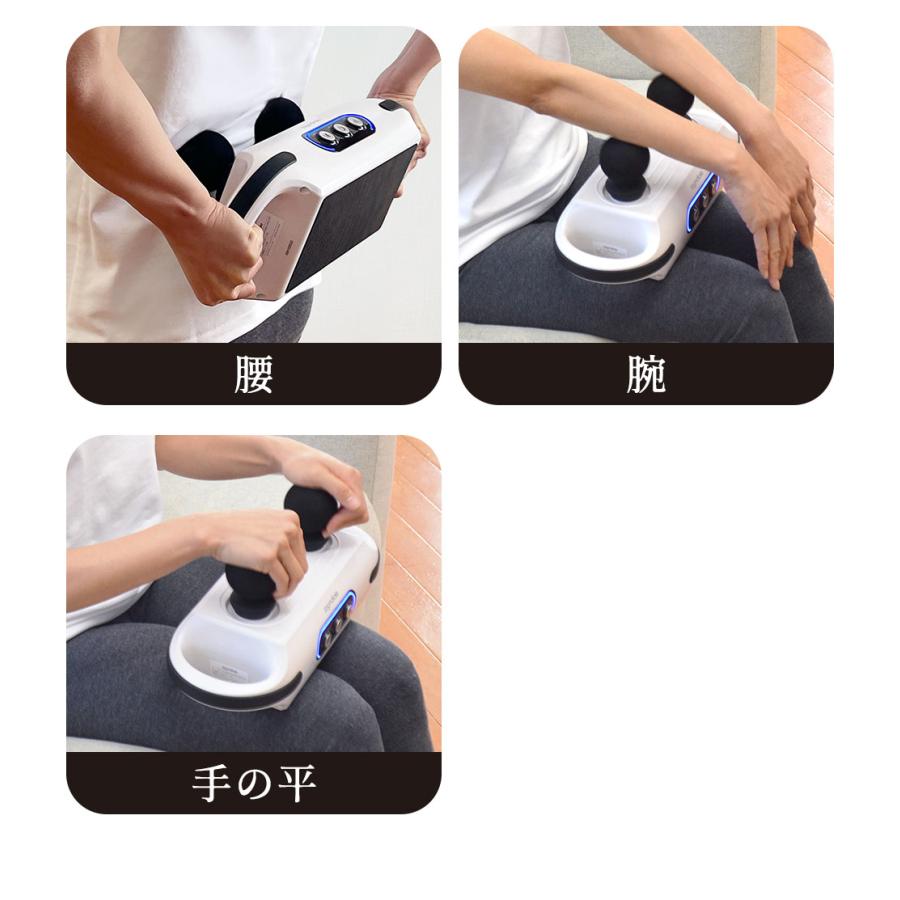 腰

腕

手の平