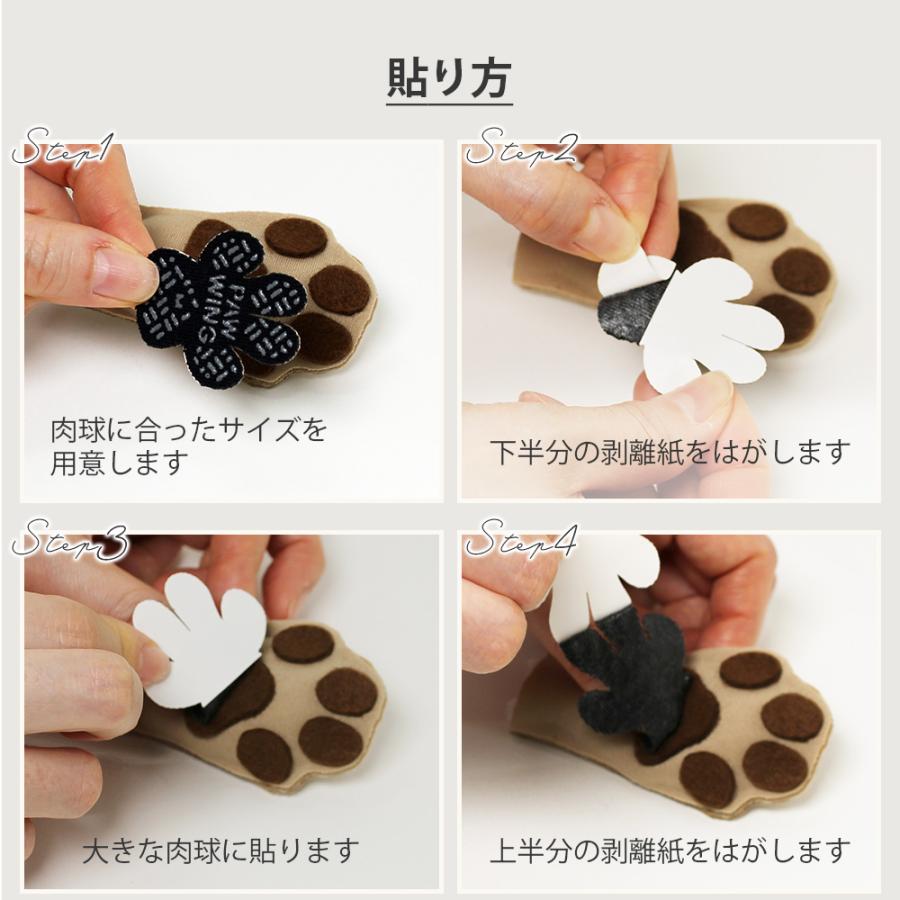 貼り方

Step1
PAW WING
肉球に合ったサイズを用意します

Step2
下半分の剥離紙をはがします

Step3
大きな肉球に貼ります

Step4
上半分の剥離紙をはがします