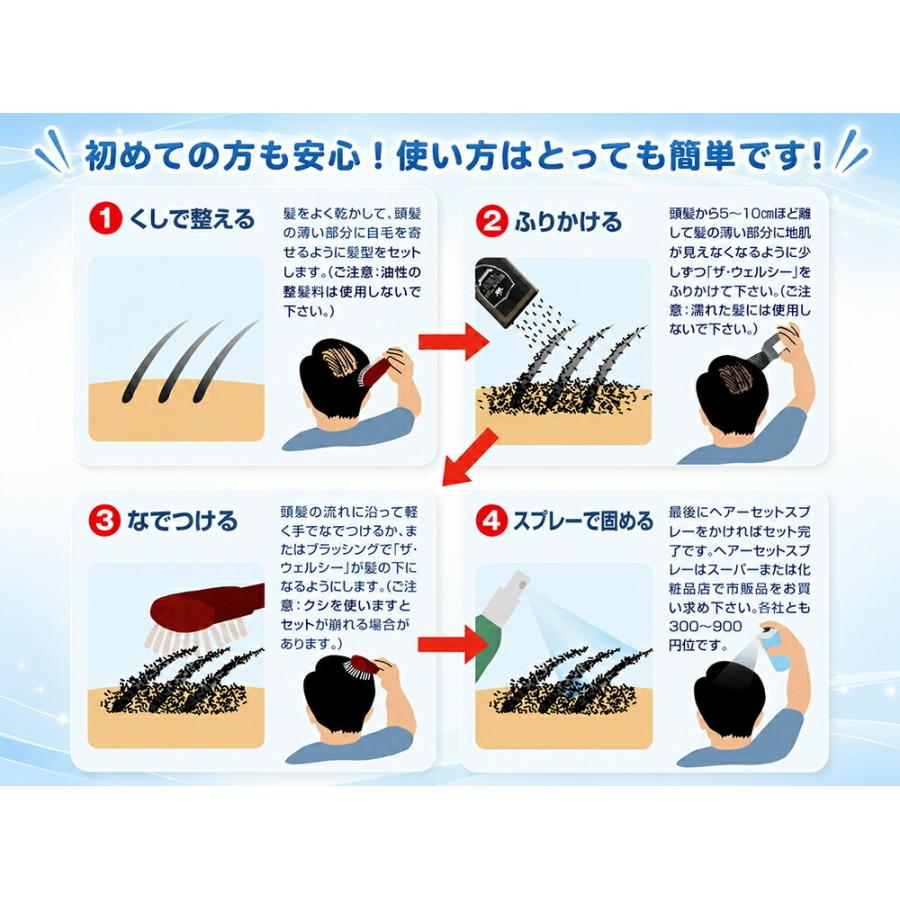 初めての方も安心！使い方はとっても簡単です！

1 くしで整える

髪をよく乾かして、頭髪の薄い部分に自毛を寄せるように髪型をセットします。（ご注意：油性の整髪料は使用しないで下さい。）

2 ふりかける

頭髪から5～10㎝ほど離して髪の薄い部分に地肌が見えなくなるように少しずつ「ザ・ウェルシー」をふりかけて下さい。（ご注意：濡れた髪には使用しないで下さい。）

3 なでつける

頭髪の流れに沿って軽く手でなでつけるか、またはブラッシングで「ザ・ウェルシー」が髪の下になるようにします。（ご注意：クシを使いますとセットが崩れる場合があります。）

4 スプレーで固める

最後にヘアーセットスプレーをかければセット完了です。ヘアーセットスプレーはスーパーまたは化粧品店で市販品をお買い求め下さい。各社とも300～900円位です。