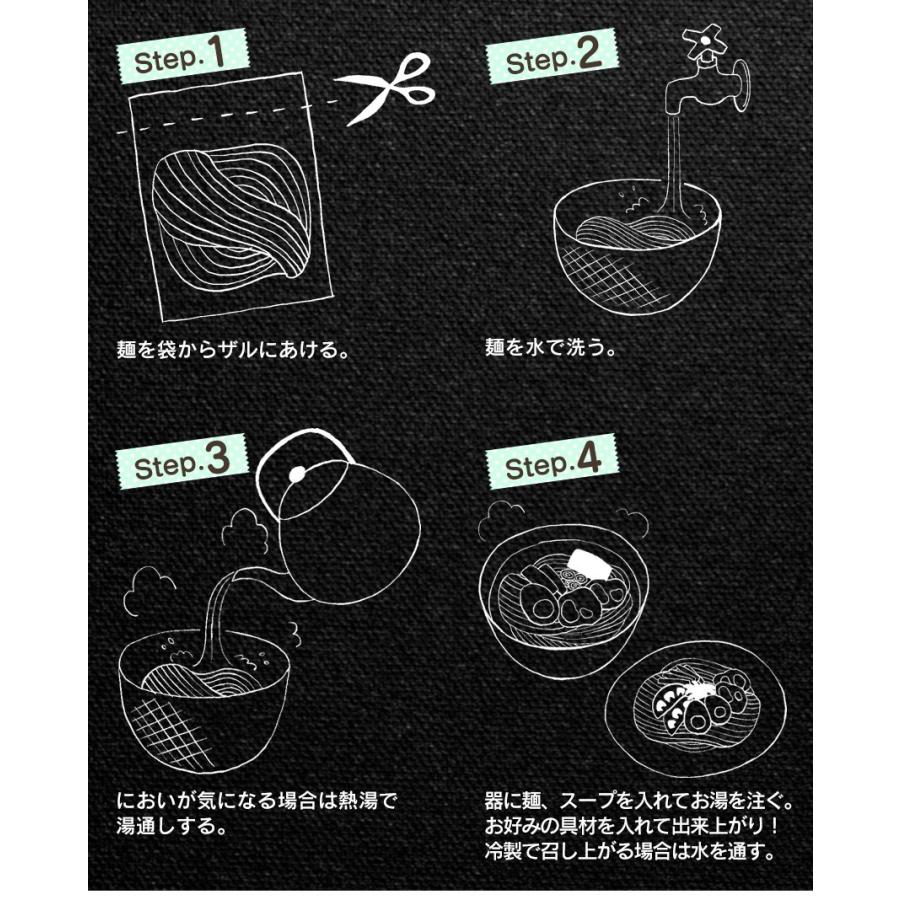 Step.1

麺を袋からザルにあける。

Step.2

麺を水で洗う。

Step.3

においが気になる場合は熱湯で湯通しする。

Step.4

器に麺、スープを入れてお湯を注ぐ。お好みの具材を入れて出来上がり！冷製で召し上がる場合は水を通す。