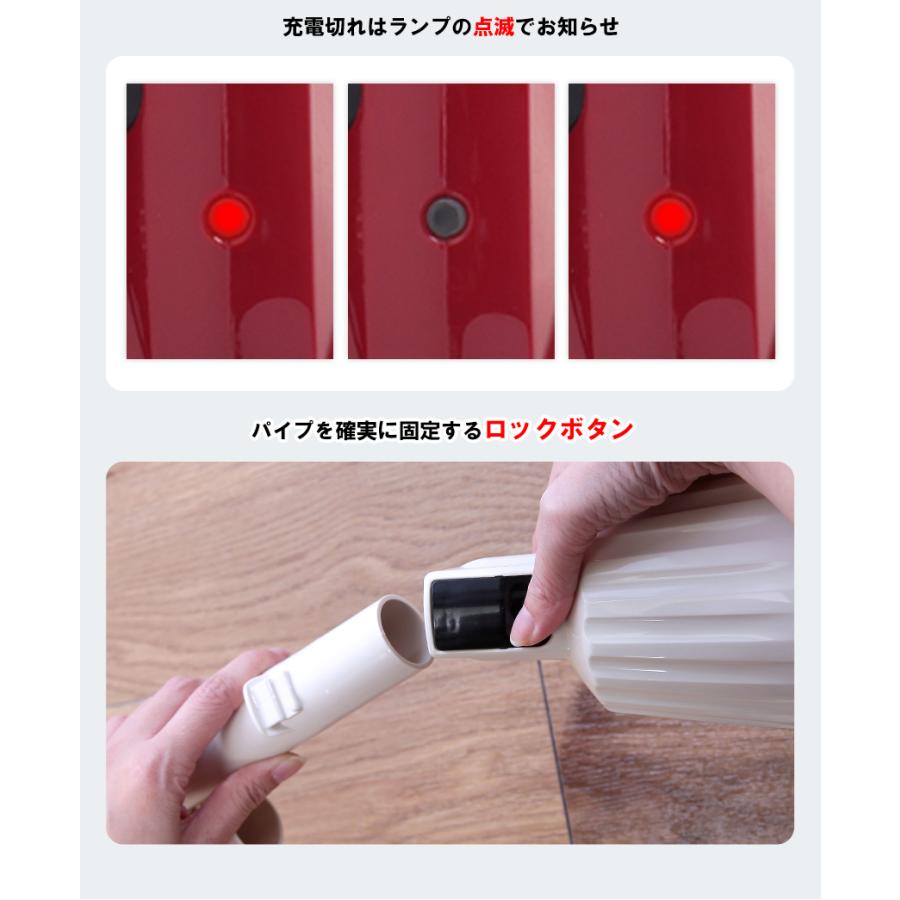 充電切れはランプの点滅でお知らせ

パイプを確実に固定するロックボタン