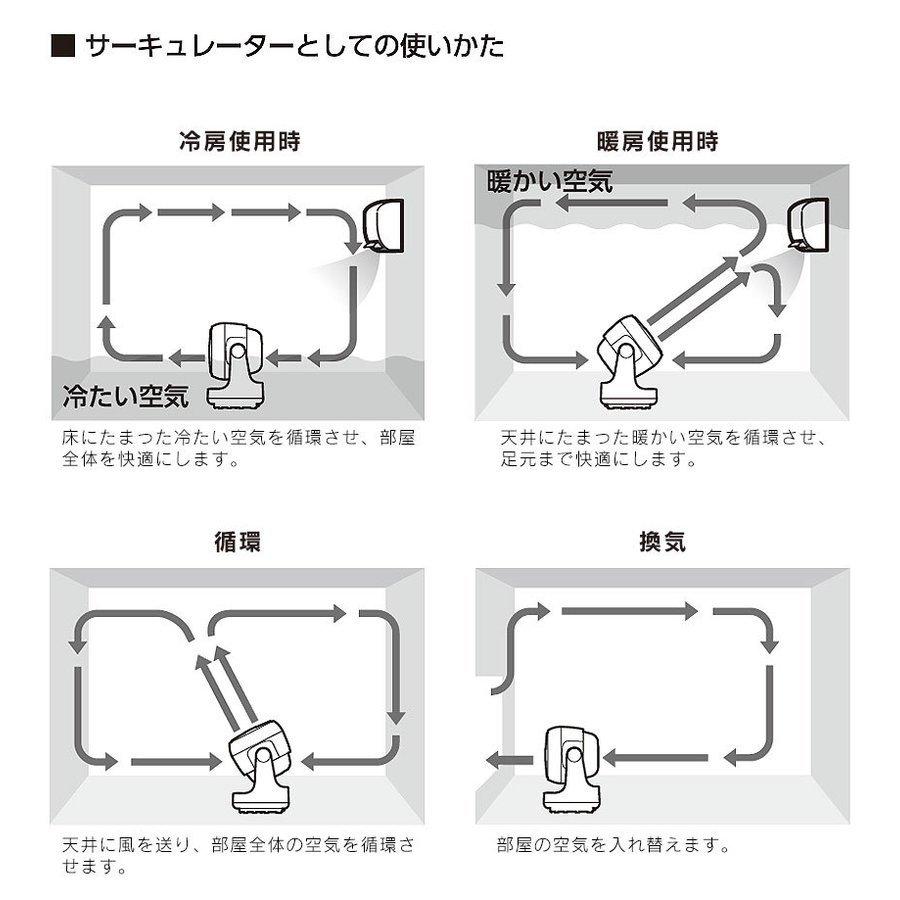 ■ サーキュレーターとしての使いかた

冷房使用時

冷たい空気

床にたまった冷たい空気を循環させ、部屋全体を快適にします。

暖房使用時

暖かい空気

天井にたまった暖かい空気を循環させ、足元まで快適にします。

循環

天井に風を送り、部屋全体の空気を循環させます。

換気

部屋の空気を入れ替えます。