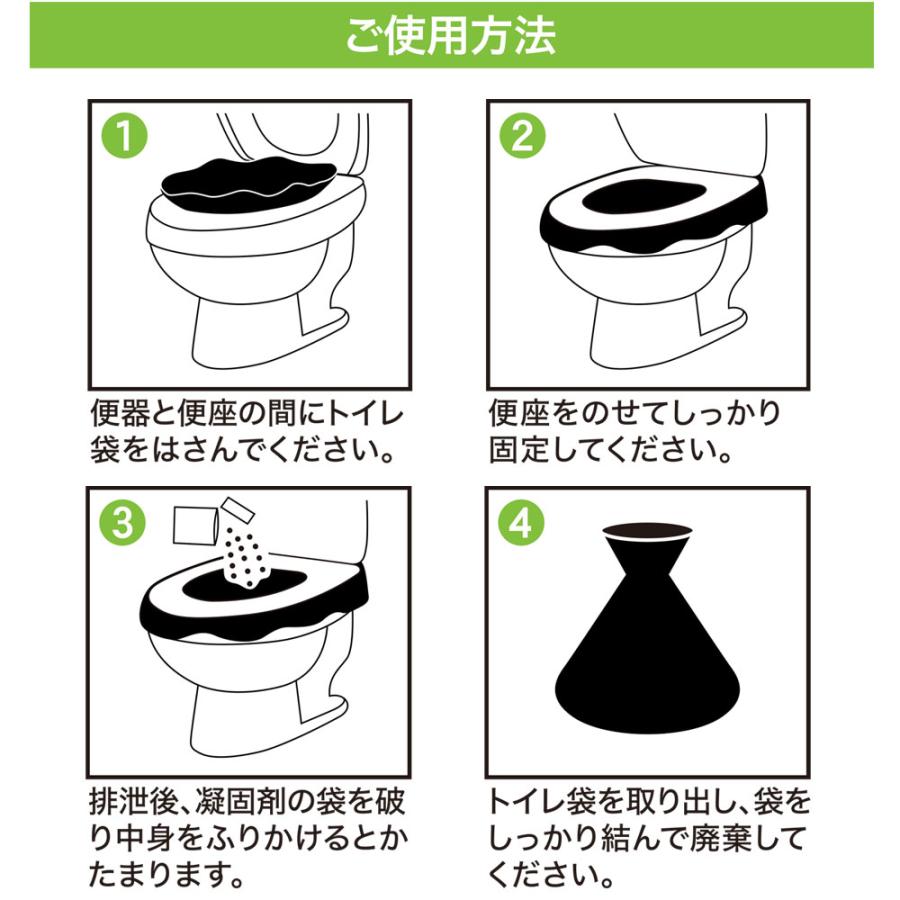 ご使用方法

1

便器と便座の間にトイレ袋をはさんでください。

2

便座をのせてしっかり固定してください。

3

排泄後、凝固剤の袋を破り中身をふりかけるとかたまります。

4

トイレ袋を取り出し、袋をしっかり結んで廃棄してください。