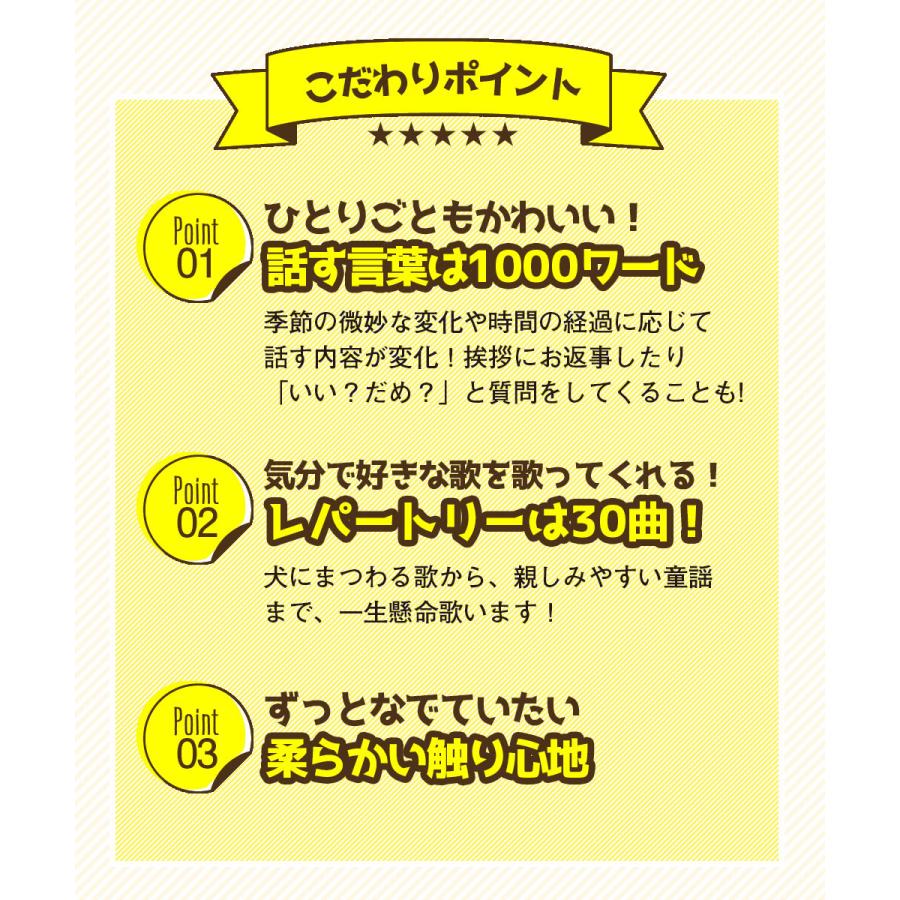 こだわりポイント

★★★★★

Point 01

ひとりごともかわいい！
話す言葉は1000ワード

季節の微妙な変化や時間の経過に応じて話す内容が変化！挨拶にお返事したり「いい？だめ？」と質問をしてくることも!

Point 02

気分で好きな歌を歌ってくれる！
レパートリーは30曲！

犬にまつわる歌から、親しみやすい童謡まで、一生懸命歌います！

Point 03

ずっとなでていたい
柔らかい触り心地