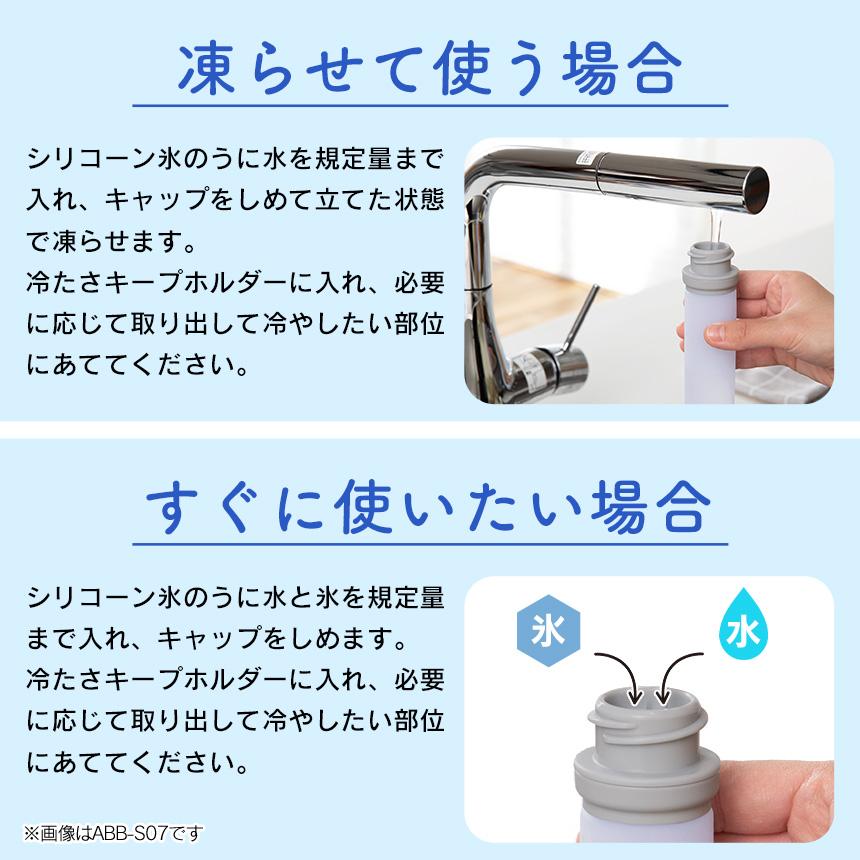 凍らせて使う場合

シリコーン氷のうに水を規定量まで入れ、キャップをしめて立てた状態で凍らせます。
冷たさキープホルダーに入れ、必要に応じて取り出して冷やしたい部位にあててください。

すぐに使いたい場合

シリコーン氷のうに水と氷を規定量まで入れ、キャップをしめます。
冷たさキープホルダーに入れ、必要に応じて取り出して冷やしたい部位にあててください。

氷

水

※画像はABB-S07です