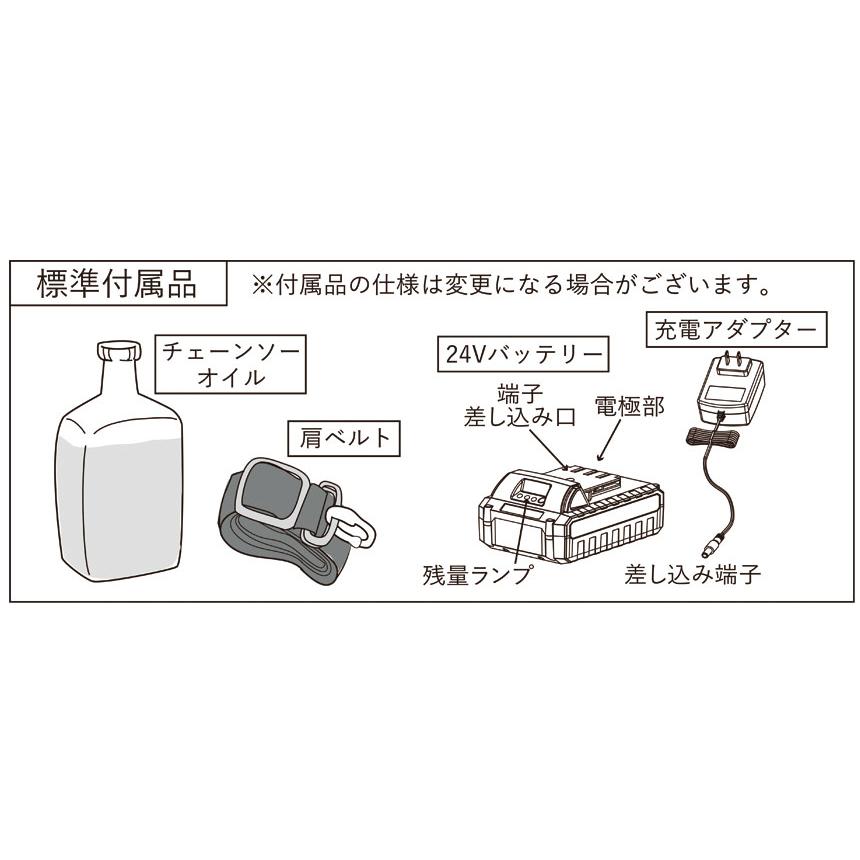 標準付属品

※付属品の仕様は変更になる場合がございます。

チェーンソーオイル

肩ベルト

24Vバッテリー

端子差し込み口

電極部

残量ランプ

充電アダプター

差し込み端子