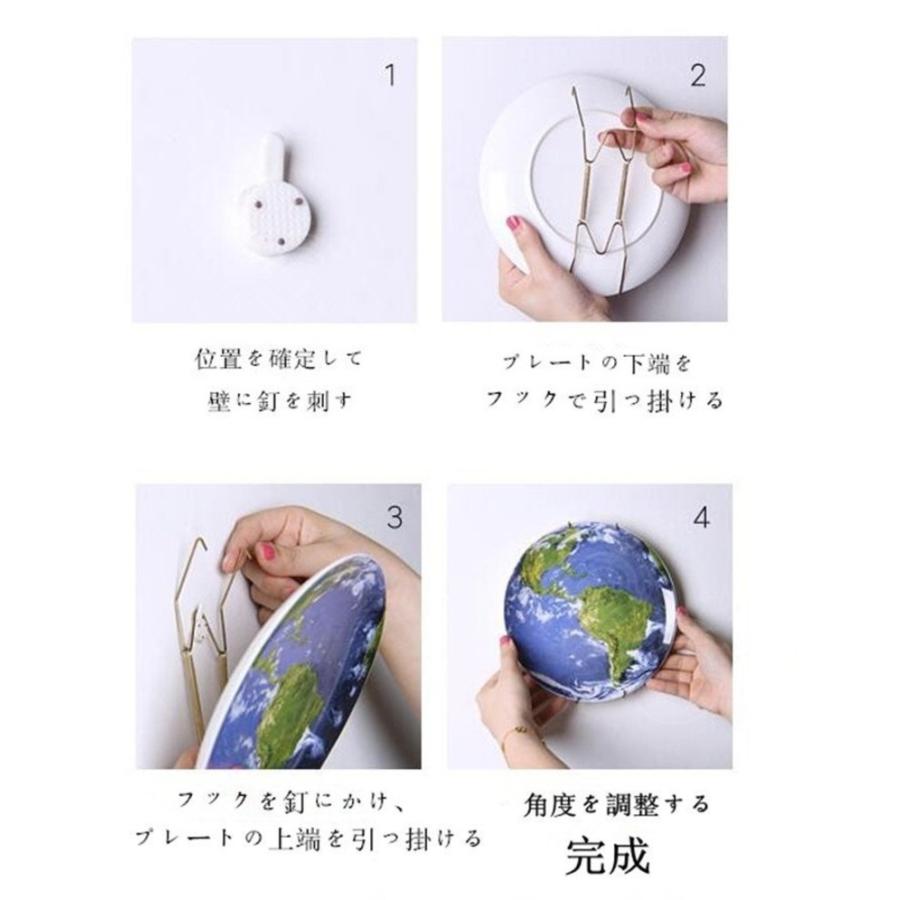 1

位置を確定して
壁に釘を刺す

2

プレートの下端を
フックで引っ掛ける

3

フックを釘にかけ、
プレートの上端を引っ掛ける

4

角度を調整する
完成