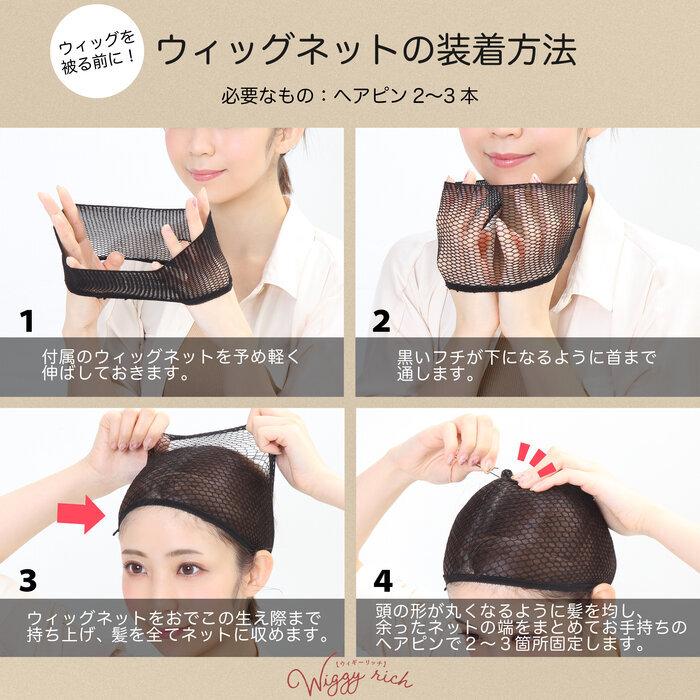 ウィッグを被る前に！

ウィッグネットの装着方法

必要なもの：ヘアピン 2〜3 本

1

付属のウィッグネットを予め軽く伸ばしておきます。

2

黒いフチが下になるように首まで通します。

3

ウィッグネットをおでこの生え際まで持ち上げ、髪を全てネットに収めます。

4

頭の形が丸くなるように髪を均し、余ったネットの端をまとめてお手持ちのヘアピンで２〜３箇所固定します。

【ウィギーリッチ】
Wiggy rich