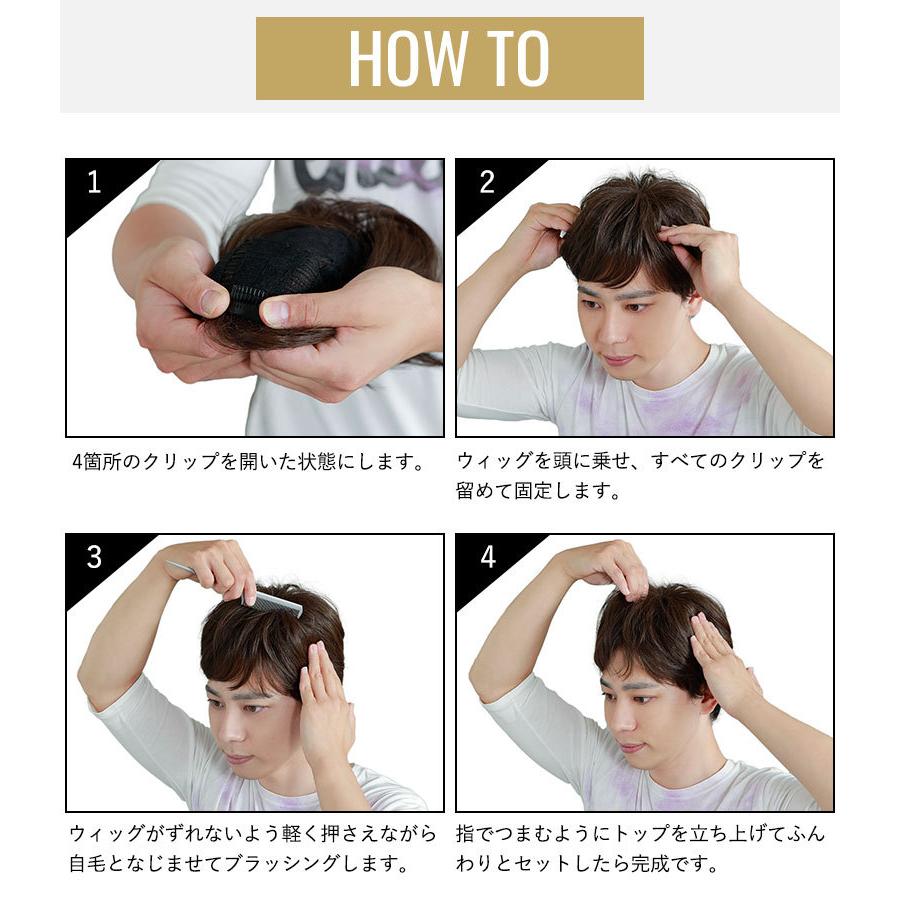 HOW TO

1

4箇所のクリップを開いた状態にします。

2

ウィッグを頭に乗せ、すべてのクリップを留めて固定します。

3

ウィッグがずれないよう軽く押さえながら自毛となじませてブラッシングします。

4

指でつまむようにトップを立ち上げてふんわりとセットしたら完成です。