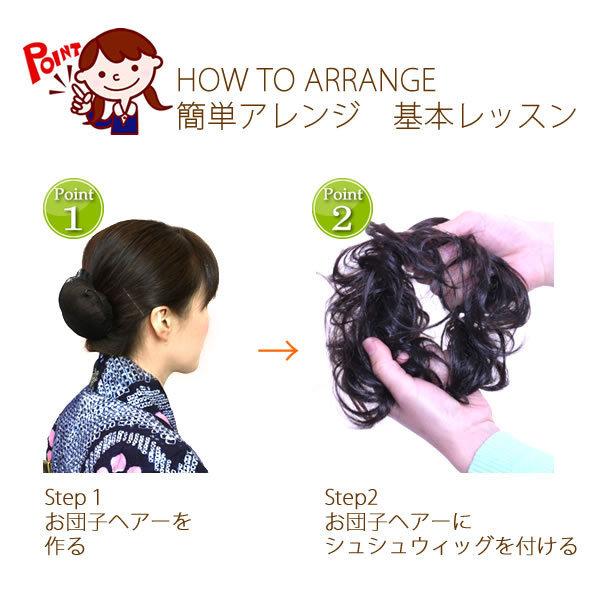 POINT

HOW TO ARRANGE
簡単アレンジ　基本レッスン

Point 1

Point 2

→

Step 1
お団子ヘアーを
作る

Step2
お団子ヘアーに
シュシュウィッグを付ける