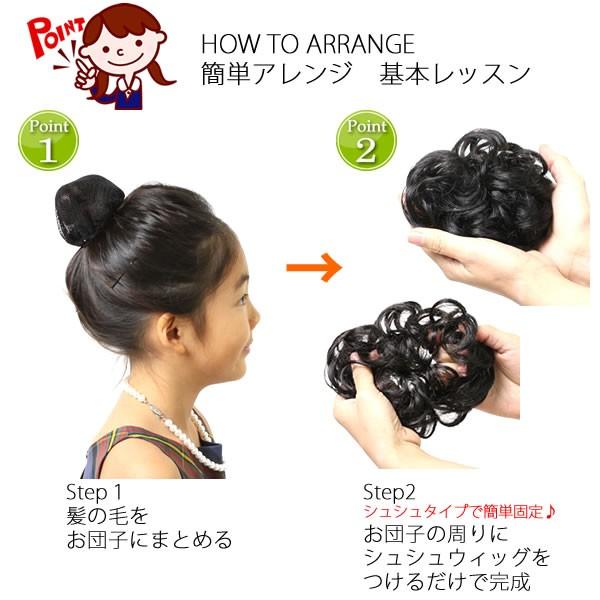 POINT

HOW TO ARRANGE
簡単アレンジ　基本レッスン

Point 1

Point 2

Step 1
髪の毛を
お団子にまとめる

Step2
シュシュタイプで簡単固定♪
お団子の周りに
シュシュウィッグを
つけるだけで完成