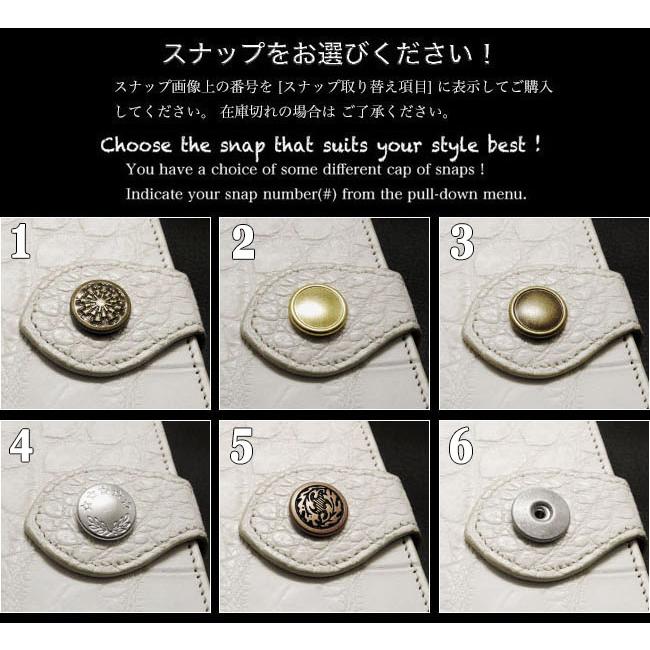 スナップをお選びください！

スナップ画像上の番号を [スナップ取り替え項目] に表示してご購入してください。 在庫切れの場合は ご了承ください。

Choose the snap that suits your style best !

You have a choice of some different cap of snaps !
Indicate your snap number(#) from the pull-down menu.

1

2

3

4

5

6