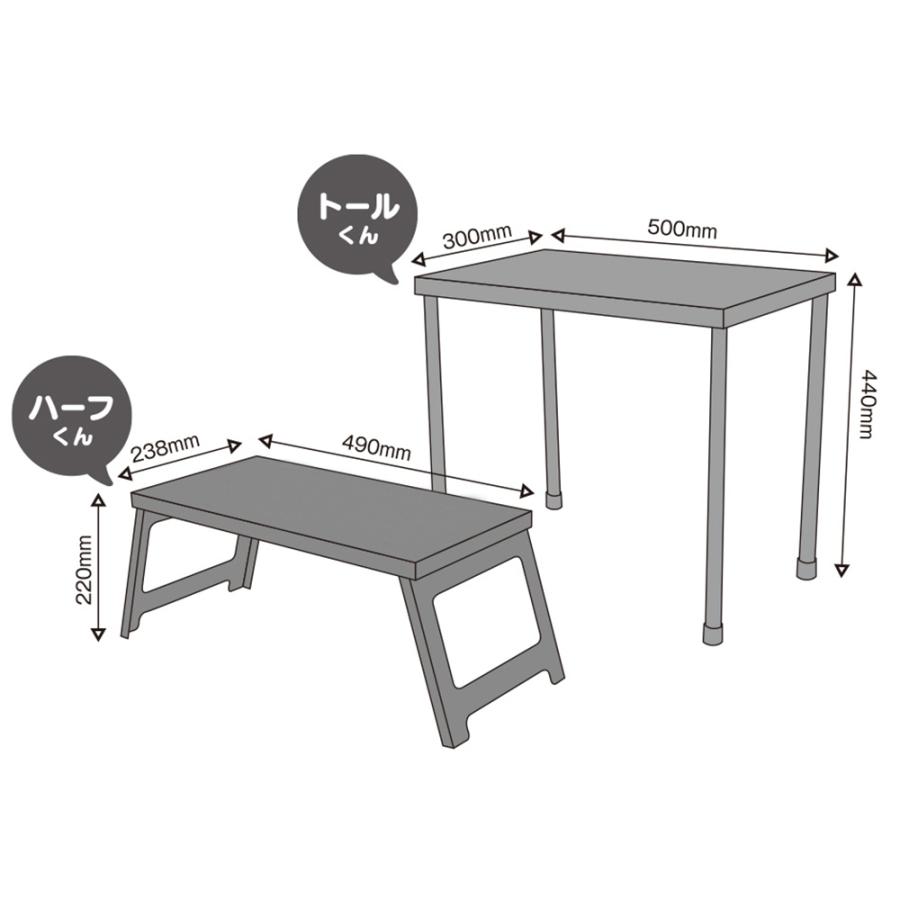 トール
くん

300mm

500mm

440mm

ハーフ
くん

238mm

490mm

220mm