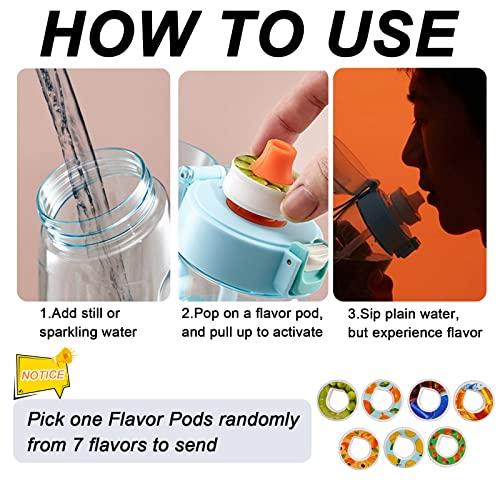 HOW TO USE

1.Add still or sparkling water

2.Pop on a flavor pod, and pull up to activate

3.Sip plain water, but experience flavor

NOTICE

Pick one Flavor Pods randomly from 7 flavors to send