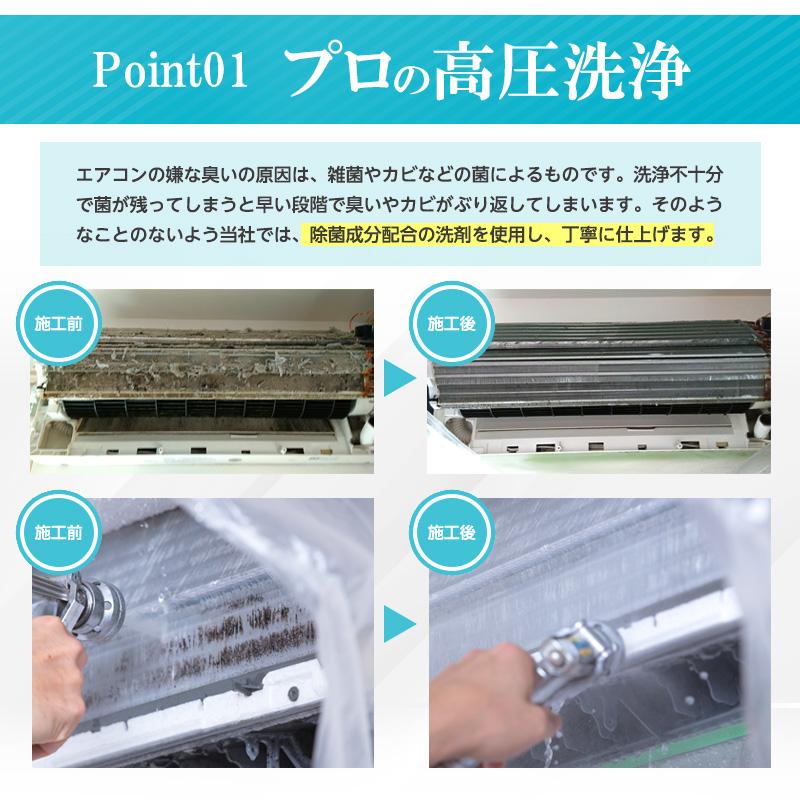 Point01 プロの高圧洗浄

エアコンの嫌な臭いの原因は、雑菌やカビなどの菌によるものです。洗浄不十分で菌が残ってしまうと早い段階で臭いやカビがぶり返してしまいます。そのようなことのないよう当社では、除菌成分配合の洗剤を使用し、丁寧に仕上げます。

施工前

施工後

施工前

施工後