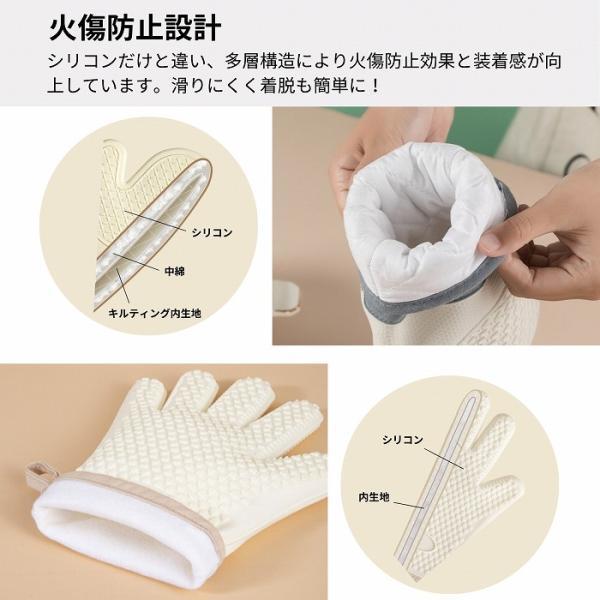 火傷防止設計

シリコンだけと違い、多層構造により火傷防止効果と装着感が向上しています。滑りにくく着脱も簡単に！

シリコン

中綿

キルティング内生地

シリコン

内生地