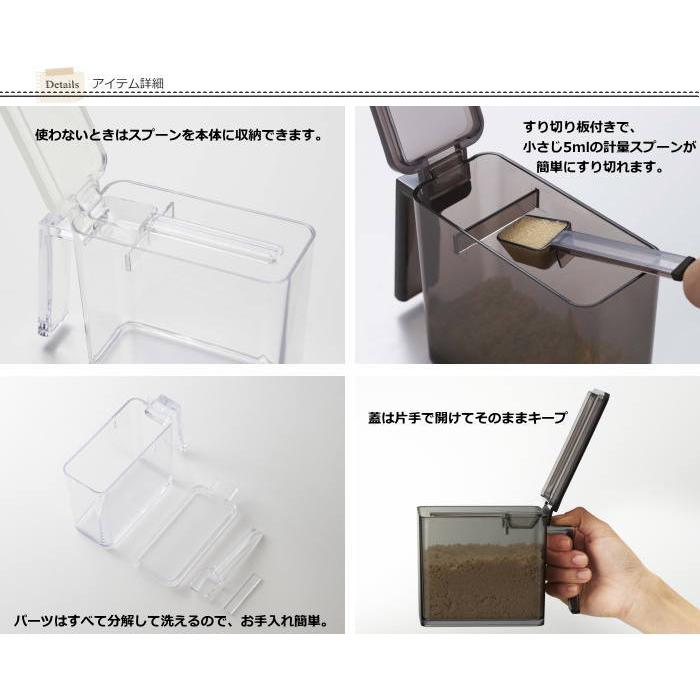 Details アイテム詳細

使わないときはスプーンを本体に収納できます。

すり切り板付きで、小さじ5mlの計量スプーンが簡単にすり切れます。

パーツはすべて分解して洗えるので、お手入れ簡単。

蓋は片手で開けてそのままキープ