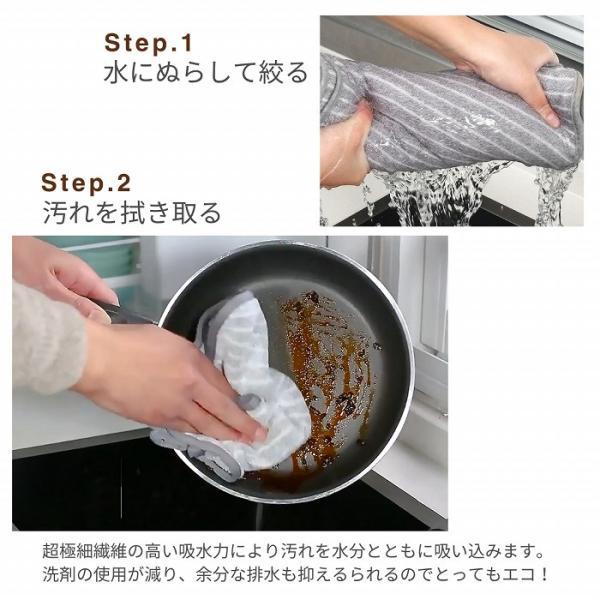 Step.1
水にぬらして絞る

Step.2
汚れを拭き取る

超極細繊維の高い吸水力により汚れを水分とともに吸い込みます。
洗剤の使用が減り、余分な排水も抑えるられるのでとってもエコ！