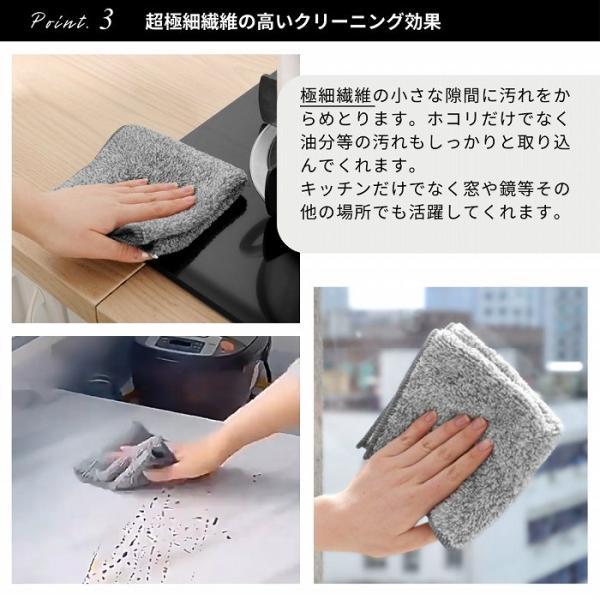 Point. 3 超極細繊維の高いクリーニング効果

極細繊維の小さな隙間に汚れをからめとります。ホコリだけでなく油分等の汚れもしっかりと取り込んでくれます。
キッチンだけでなく窓や鏡等その他の場所でも活躍してくれます。