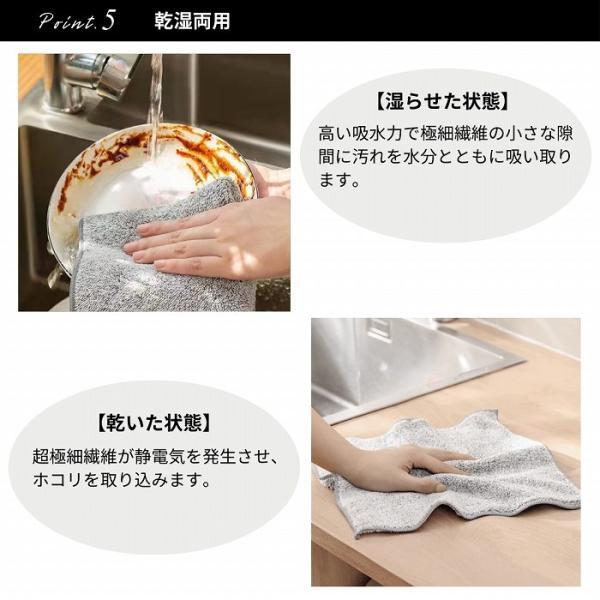 Point.5 乾湿両用

【湿らせた状態】
高い吸水力で極細繊維の小さな隙間に汚れを水分とともに吸い取ります。

【乾いた状態】
超極細繊維が静電気を発生させ、ホコリを取り込みます。