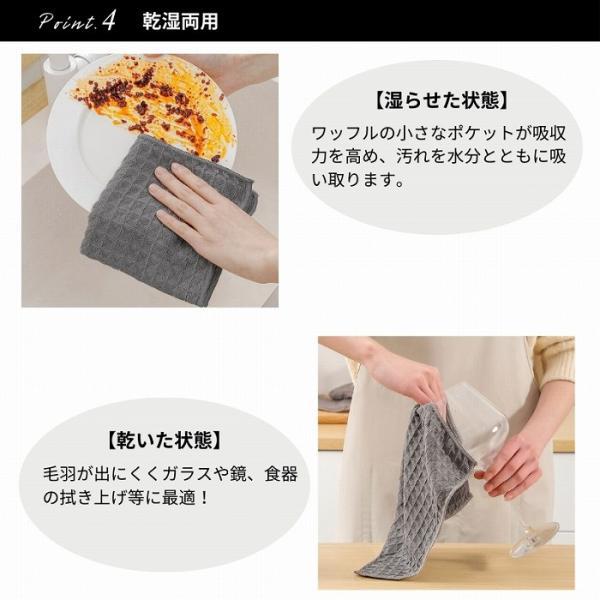 Point.4 乾湿両用

【湿らせた状態】
ワッフルの小さなポケットが吸収力を高め、汚れを水分とともに吸い取ります。

【乾いた状態】
毛羽が出にくくガラスや鏡、食器の拭き上げ等に最適！