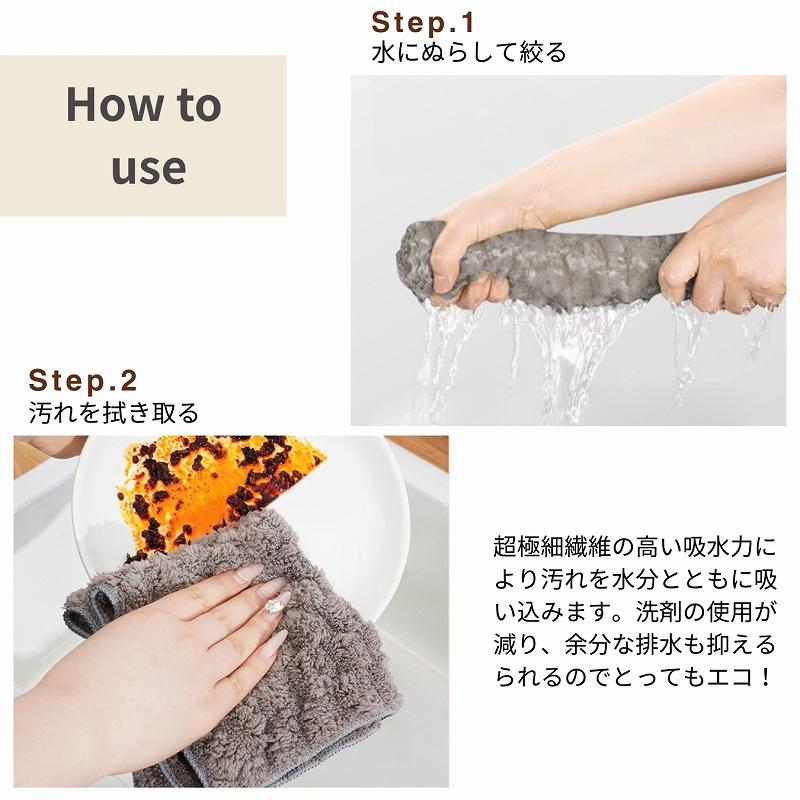 How to use

Step.1
水にぬらして絞る

Step.2
汚れを拭き取る

超極細繊維の高い吸水力により汚れを水分とともに吸い込みます。洗剤の使用が減り、余分な排水も抑えるられるのでとってもエコ！