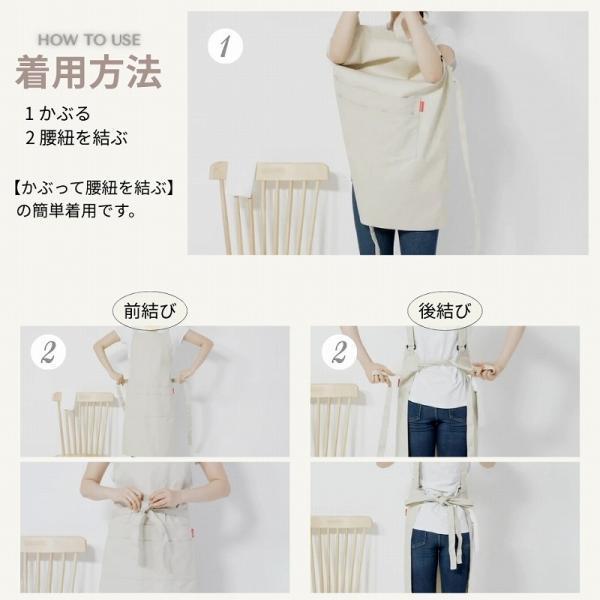 HOW TO USE
着用方法

1 かぶる
2 腰紐を結ぶ

【かぶって腰紐を結ぶ】の簡単着用です。

1

前結び

2

後結び

2