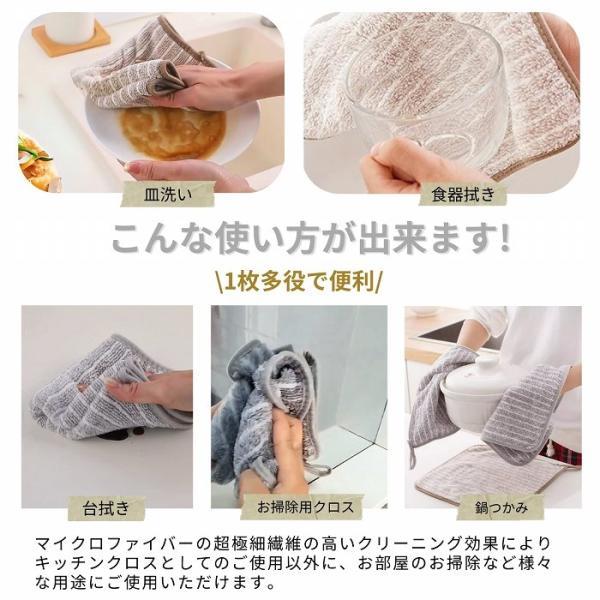 皿洗い

食器拭き

こんな使い方が出来ます!

\1枚多役で便利/

台拭き

お掃除用クロス

鍋つかみ

マイクロファイバーの超極細繊維の高いクリーニング効果によりキッチンクロスとしてのご使用以外に、お部屋のお掃除など様々な用途にご使用いただけます。