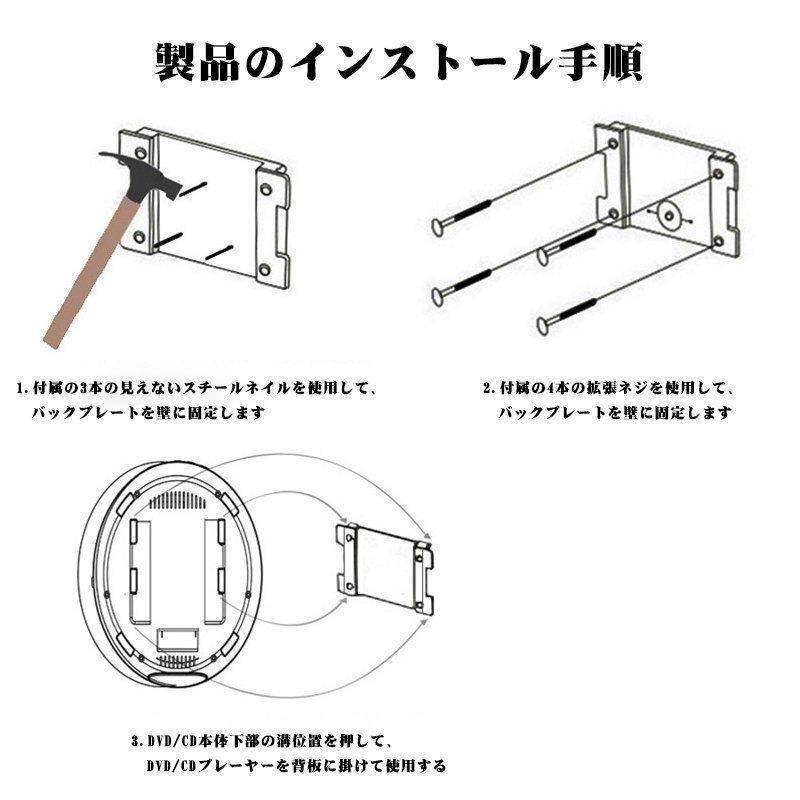 製品のインストール手順

1. 付属の3本の見えないスチールネイルを使用して、バックプレートを壁に固定します

2. 付属の4本の拡張ネジを使用して、バックプレートを壁に固定します

3. DVD/CD本体下部の溝位置を押して、DVD/CDプレーヤーを背板に掛けて使用する