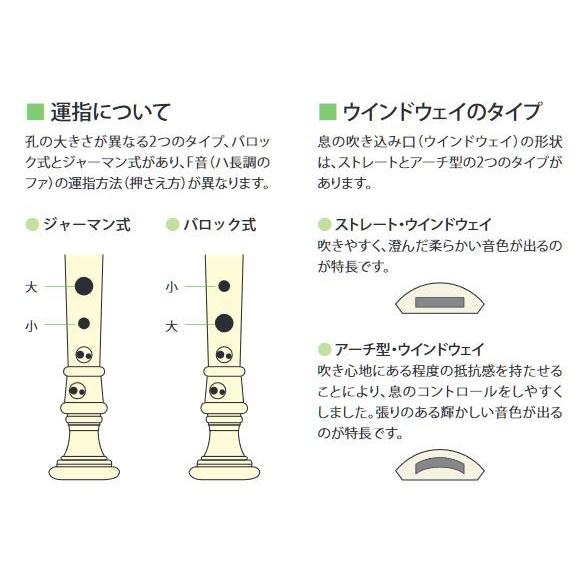 ■ 運指について

孔の大きさが異なる2つのタイプ、バロック式とジャーマン式があり、F音（ハ長調のファ）の運指方法（押さえ方）が異なります。

● ジャーマン式

大

小

● バロック式

小

大

■ ウインドウェイのタイプ

息の吹き込み口（ウインドウェイ）の形状は、ストレートとアーチ型の2つのタイプがあります。

● ストレート・ウインドウェイ

吹きやすく、澄んだ柔らかい音色が出るのが特長です。

● アーチ型・ウインドウェイ

吹き心地にある程度の抵抗感を持たせることにより、息のコントロールをしやすくしました。張りのある輝かしい音色が出るのが特長です。