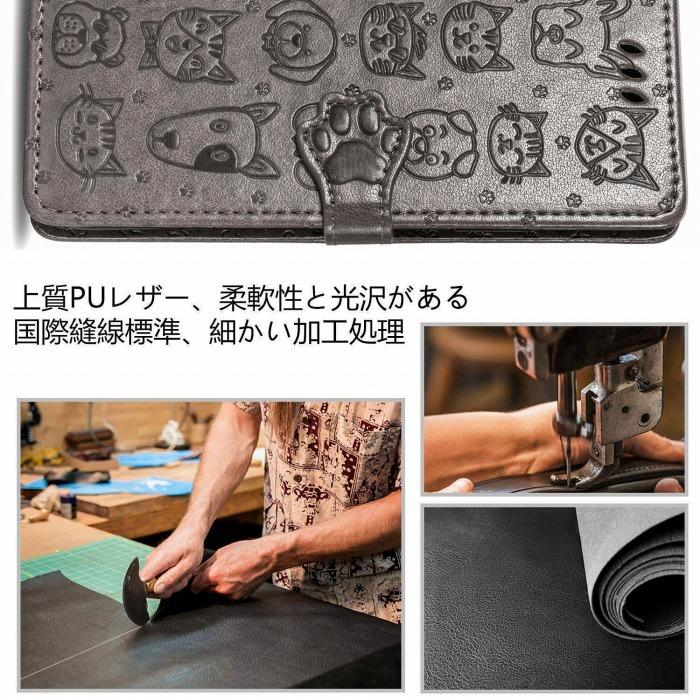 上質PUレザー、柔軟性と光沢がある
国際縫線標準、細かい加工処理