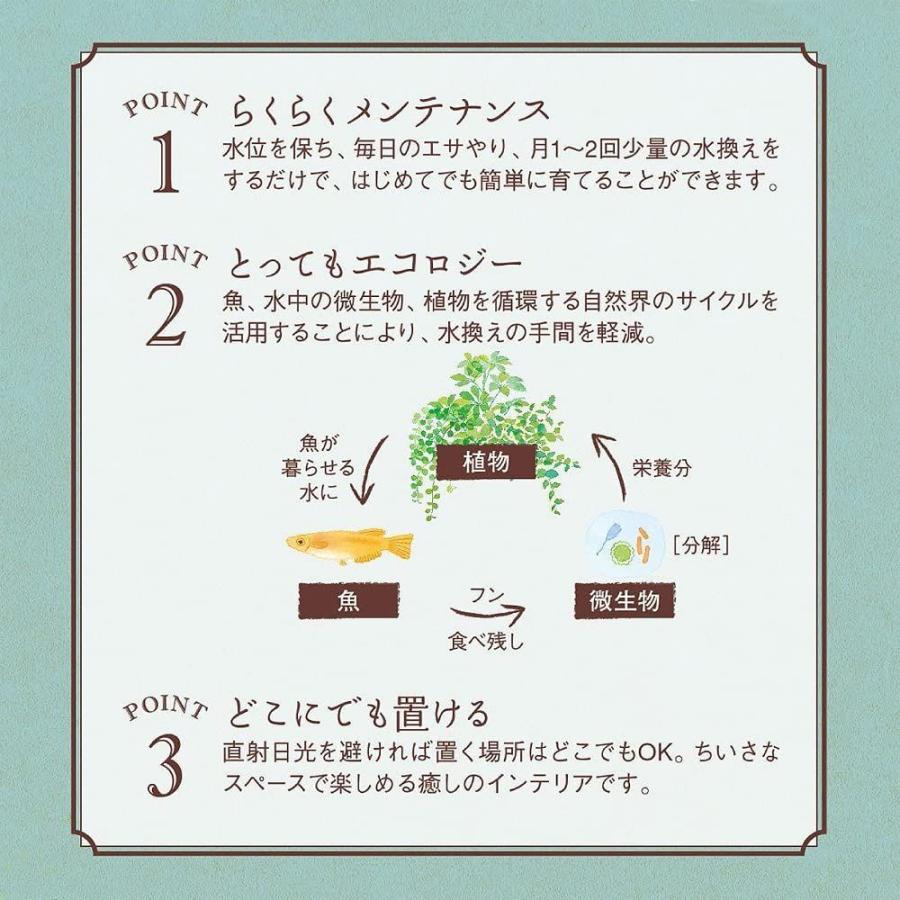 POINT 1

らくらくメンテナンス

水位を保ち、毎日のエサやり、月1〜2回少量の水換えをするだけで、はじめてでも簡単に育てることができます。

POINT 2

とってもエコロジー

魚、水中の微生物、植物を循環する自然界のサイクルを活用することにより、水換えの手間を軽減。

魚が暮らせる水に

植物

栄養分

[分解]

魚

フン
食べ残し

微生物

POINT 3

どこにでも置ける

直射日光を避ければ置く場所はどこでもOK。ちいさなスペースで楽しめる癒しのインテリアです。